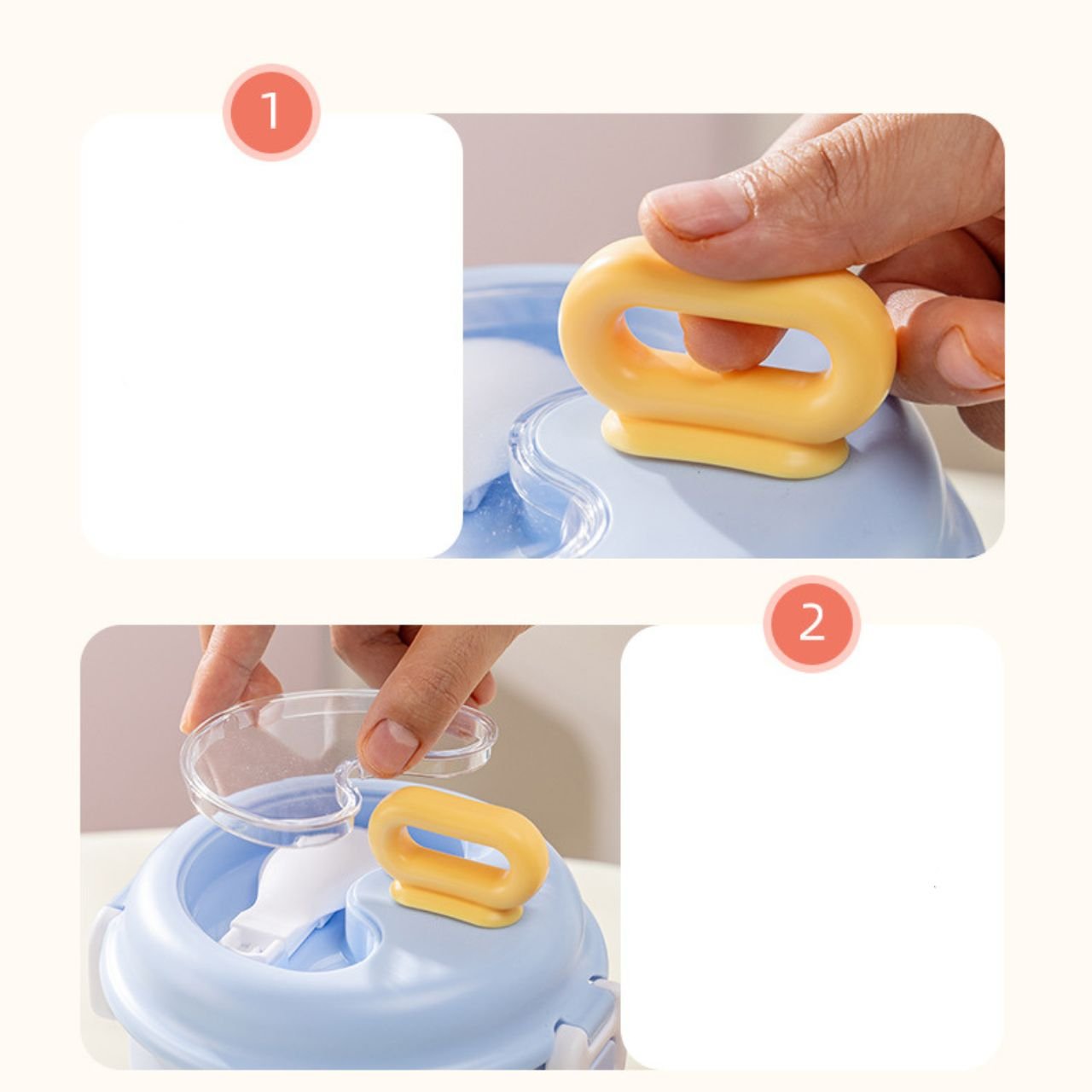 1

2